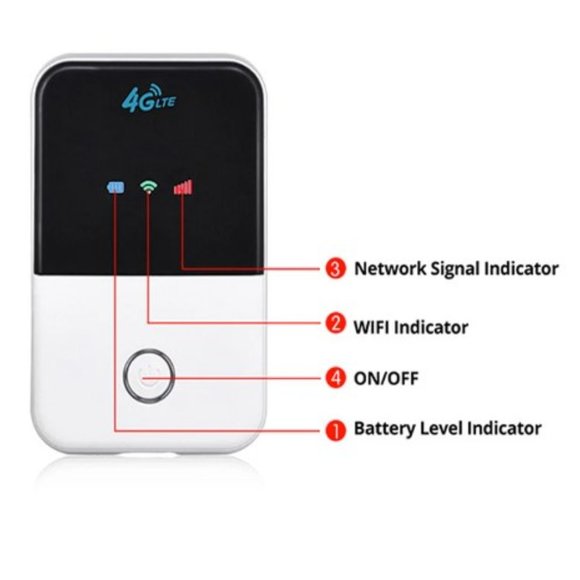 4G LTE

3 Network Signal Indicator

2 WIFI Indicator

4 ON/OFF

1 Battery Level Indicator